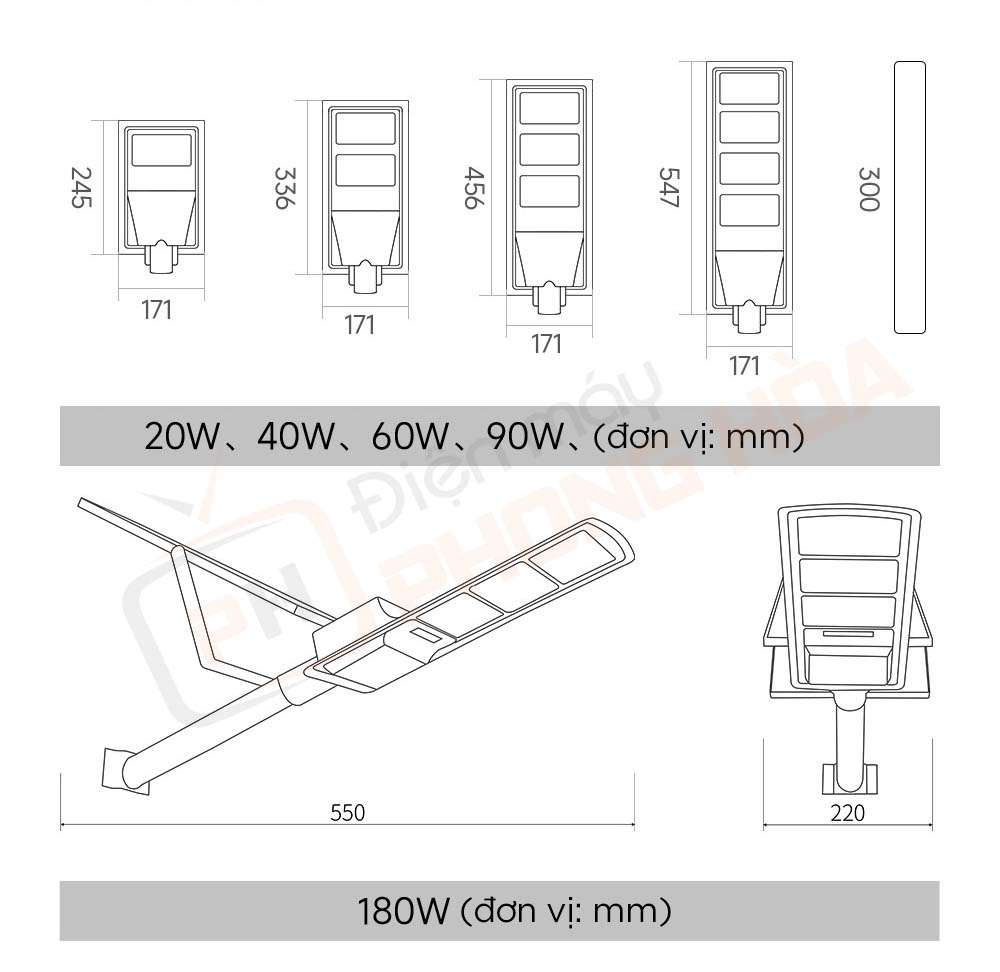 245

171

336

171

456

171

547

171

300

20W、40W、60W、90W、(đơn vị: mm)

Điện máy PHONG HÒA

550

220

180W (đơn vị: mm)