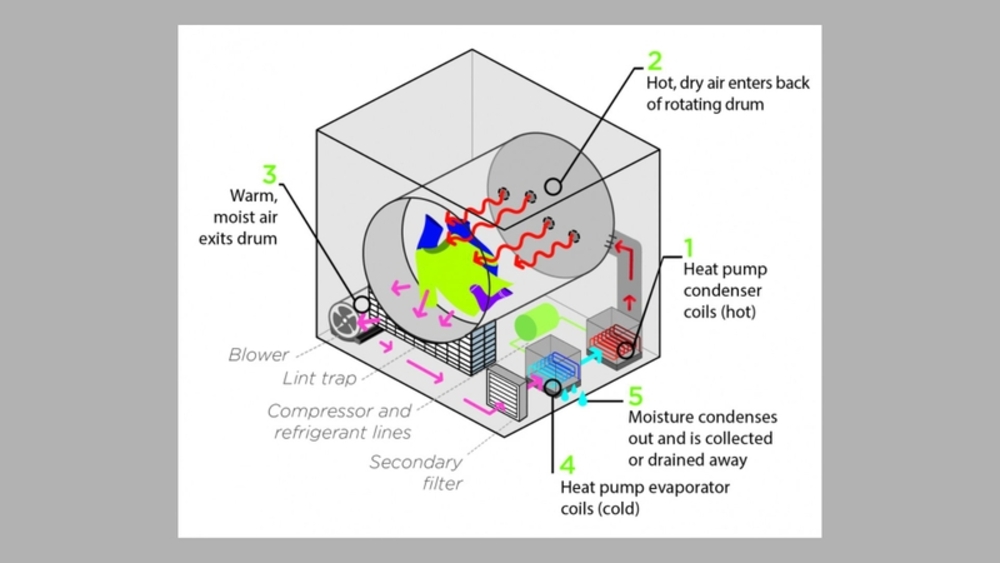 2
Hot, dry air enters back of rotating drum

3
Warm, moist air exits drum

1
Heat pump condenser coils (hot)

Blower

Lint trap

Compressor and refrigerant lines

Secondary filter

5
Moisture condenses out and is collected or drained away

4
Heat pump evaporator coils (cold)