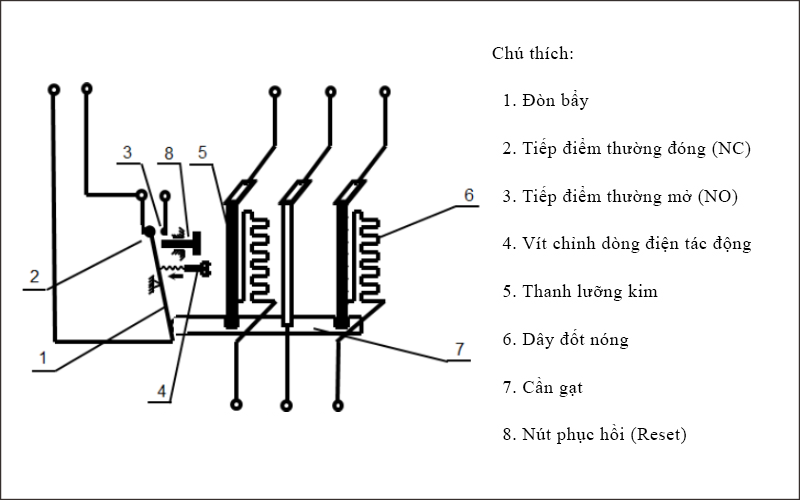 3
8
5
6
2
1
4
7

Chú thích:

1. Đòn bẩy

2. Tiếp điểm thường đóng (NC)

3. Tiếp điểm thường mở (NO)

4. Vít chỉnh dòng điện tác động

5. Thanh lưỡng kim

6. Dây đốt nóng

7. Cần gạt

8. Nút phục hồi (Reset)